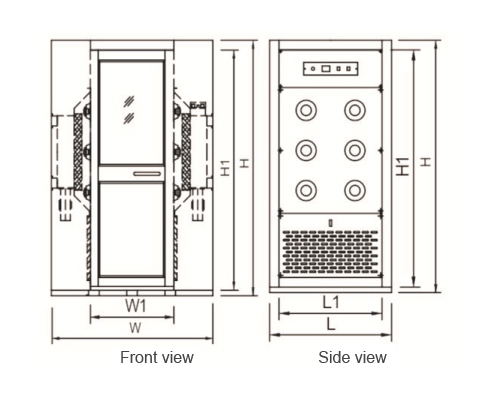 H1
H
W1
W
Front view
H1
H
L1
L
Side view