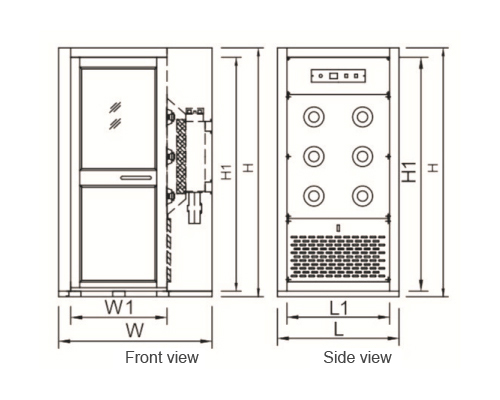 H1
H
W1
W
Front view

H1
H
L1
L
Side view